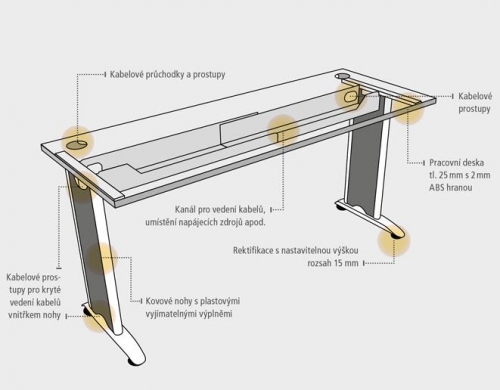 Kabelové průchodky a prostupy

Kabelové prostupy

Pracovní deska tl. 25 mm s 2 mm ABS hranou

Kanál pro vedení kabelů, umístění napájecích zdrojů apod.

Rektifikace s nastavitelnou výškou rozsah 15 mm

Kabelové prostupy pro kryté vedení kabelů vnitřkem nohy

Kovové nohy s plastovými vyjímatelnými výplněmi